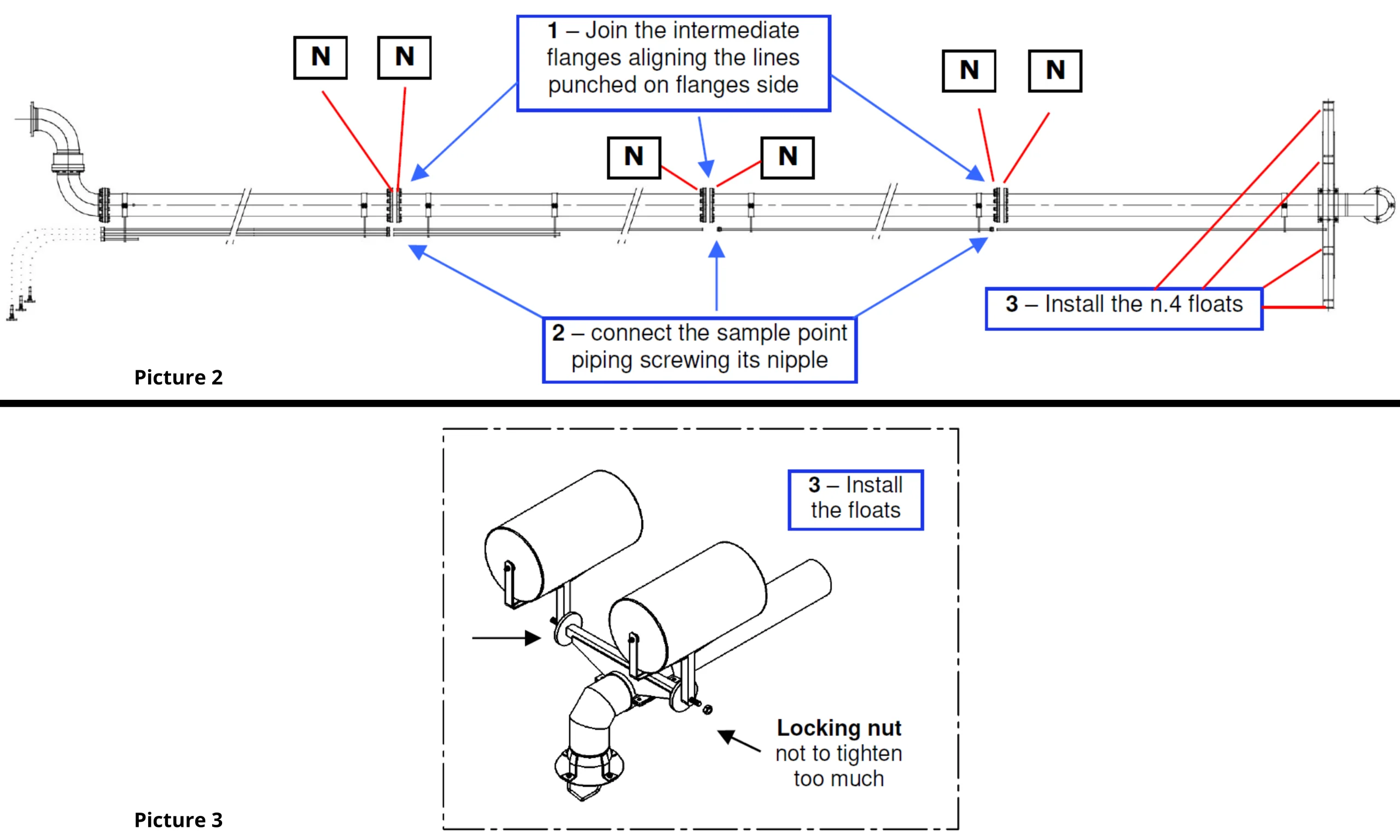 N N

1 – Join the intermediate flanges aligning the lines punched on flanges side

N N

N N

3 – Install the n.4 floats

2 – connect the sample point piping screwing its nipple

Picture 2

3 – Install the floats

Locking nut not to tighten too much

Picture 3